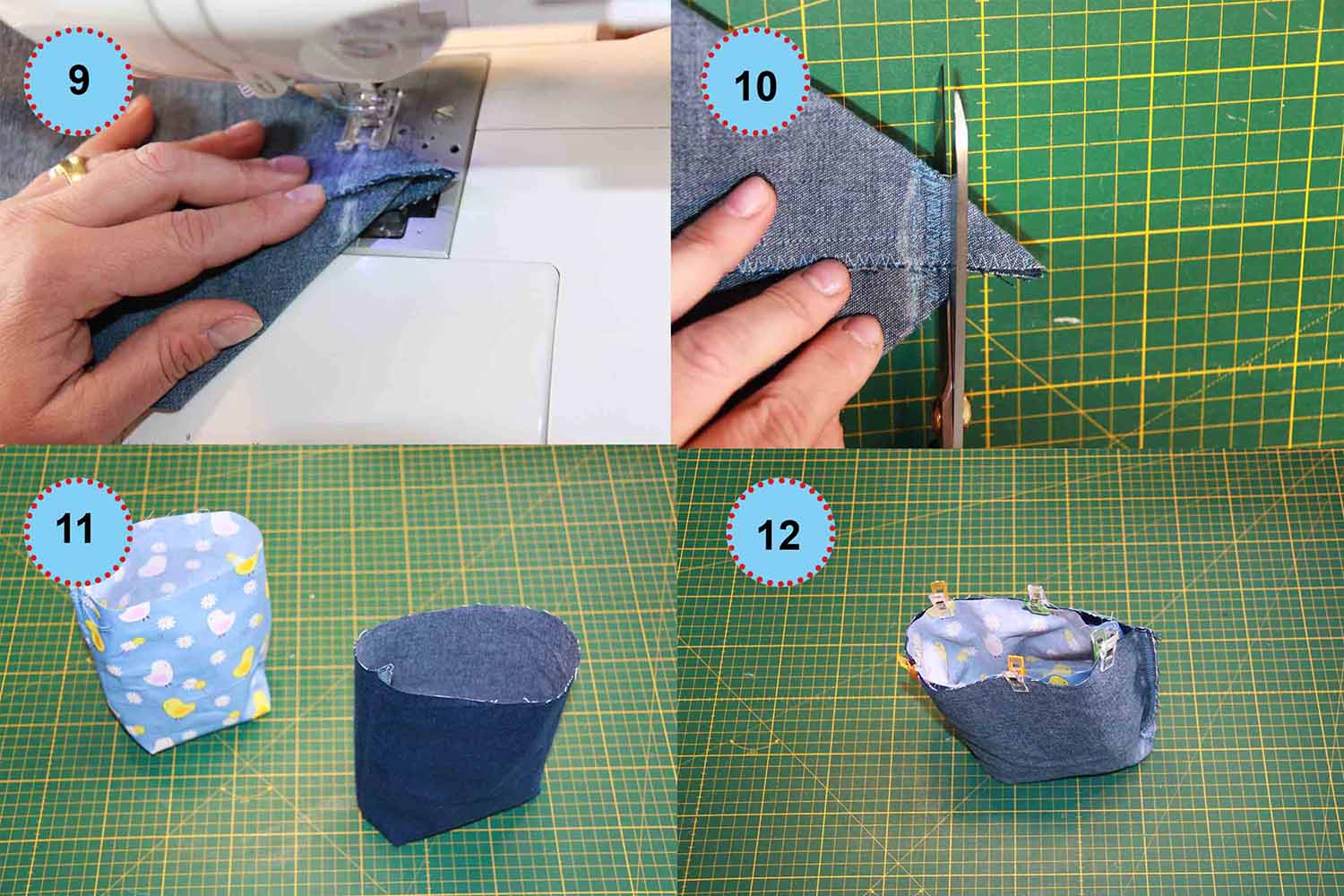 9

10

11

12